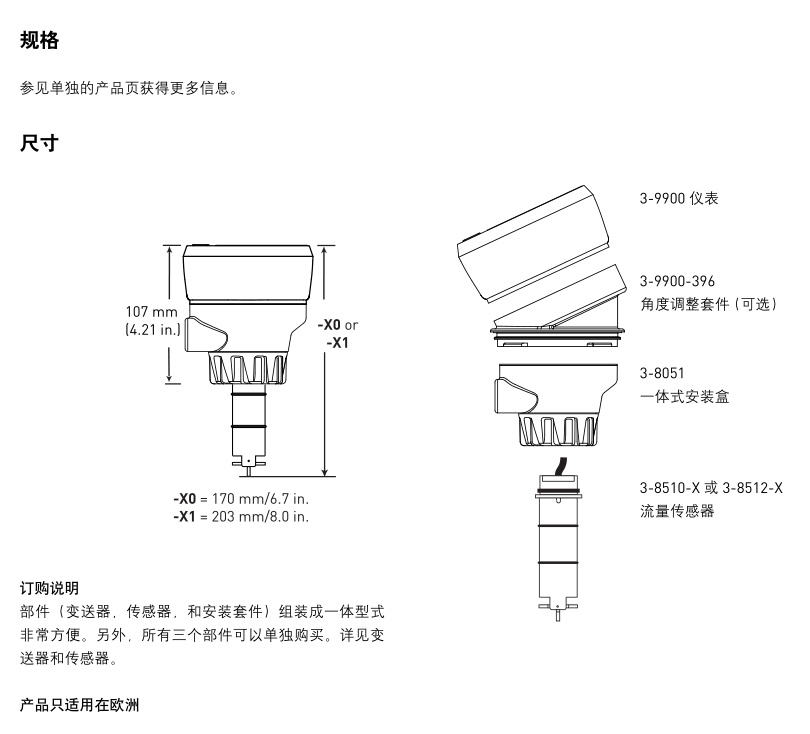 规格

参见单独的产品页获得更多信息。

尺寸

107 mm
(4.21 in.)

-X0 or
-X1

-X0 = 170 mm/6.7 in.
-X1 = 203 mm/8.0 in.

3-9900 仪表

3-9900-396
角度调整套件（可选）

3-8051
一体式安装盒

3-8510-X 或 3-8512-X
流量传感器

订购说明
部件（变送器，传感器，和安装套件）组装成一体型式非常方便。另外，所有三个部件可以单独购买。详见变送器和传感器。

产品只适用在欧洲