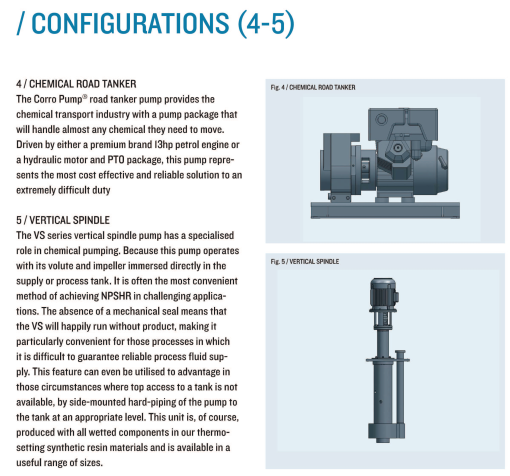 / CONFIGURATIONS (4-5)

4 / CHEMICAL ROAD TANKER
The Corro Pump® road tanker pump provides the chemical transport industry with a pump package that will handle almost any chemical they need to move. Driven by either a premium brand 13hp petrol engine or a hydraulic motor and PTO package, this pump represents the most cost effective and reliable solution to an extremely difficult duty

5 / VERTICAL SPINDLE
The VS series vertical spindle pump has a specialised role in chemical pumping. Because this pump operates with its volute and impeller immersed directly in the supply or process tank. It is often the most convenient method of achieving NPSHR in challenging applications. The absence of a mechanical seal means that the VS will happily run without product, making it particularly convenient for those processes in which it is difficult to guarantee reliable process fluid supply. This feature can even be utilised to advantage in those circumstances where top access to a tank is not available, by side-mounted hard-piping of the pump to the tank at an appropriate level. This unit is, of course, produced with all wetted components in our thermosetting synthetic resin materials and is available in a useful range of sizes.

Fig. 4 / CHEMICAL ROAD TANKER

Fig. 5 / VERTICAL SPINDLE