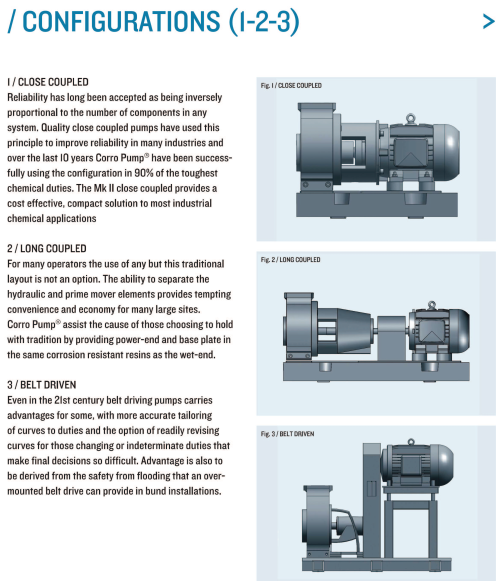 / CONFIGURATIONS (1-2-3)

>

1 / CLOSE COUPLED
Reliability has long been accepted as being inversely proportional to the number of components in any system. Quality close coupled pumps have used this principle to improve reliability in many industries and over the last 10 years Corro Pump® have been successfully using the configuration in 90% of the toughest chemical duties. The Mk II close coupled provides a cost effective, compact solution to most industrial chemical applications

2 / LONG COUPLED
For many operators the use of any but this traditional layout is not an option. The ability to separate the hydraulic and prime mover elements provides tempting convenience and economy for many large sites. Corro Pump® assist the cause of those choosing to hold with tradition by providing power-end and base plate in the same corrosion resistant resins as the wet-end.

3 / BELT DRIVEN
Even in the 21st century belt driving pumps carries advantages for some, with more accurate tailoring of curves to duties and the option of readily revising curves for those changing or indeterminate duties that make final decisions so difficult. Advantage is also to be derived from the safety from flooding that an over-mounted belt drive can provide in bund installations.

Fig. 1 / CLOSE COUPLED

Fig. 2 / LONG COUPLED

Fig. 3 / BELT DRIVEN