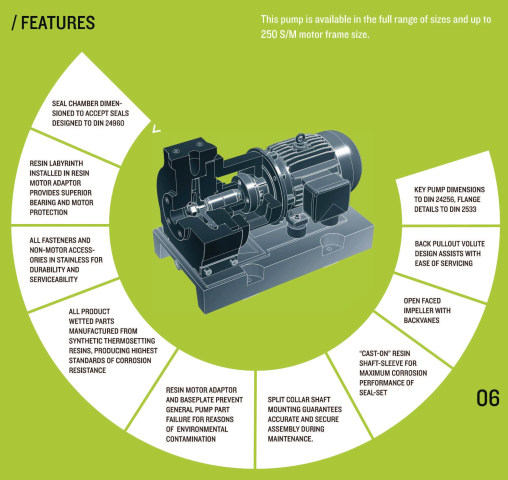 / FEATURES

This pump is available in the full range of sizes and up to 250 S/M motor frame size.

SEAL CHAMBER DIMENSIONED TO ACCEPT SEALS DESIGNED TO DIN 24960

RESIN LABYRINTH INSTALLED IN RESIN MOTOR ADAPTOR PROVIDES SUPERIOR BEARING AND MOTOR PROTECTION

ALL FASTENERS AND NON-MOTOR ACCESSORIES IN STAINLESS FOR DURABILITY AND SERVICEABILITY

ALL PRODUCT WETTED PARTS MANUFACTURED FROM SYNTHETIC THERMOSETTING RESINS, PRODUCING HIGHEST STANDARDS OF CORROSION RESISTANCE

RESIN MOTOR ADAPTOR AND BASEPLATE PREVENT GENERAL PUMP PART FAILURE FOR REASONS OF ENVIRONMENTAL CONTAMINATION

SPLIT COLLAR SHAFT MOUNTING GUARANTEES ACCURATE AND SECURE ASSEMBLY DURING MAINTENANCE.

"CAST-ON" RESIN SHAFT-SLEEVE FOR MAXIMUM CORROSION PERFORMANCE OF SEAL-SET

OPEN FACED IMPELLER WITH BACKVANES

BACK PULLOUT VOLUTE DESIGN ASSISTS WITH EASE OF SERVICING

KEY PUMP DIMENSIONS TO DIN 24256, FLANGE DETAILS TO DIN 2533

06